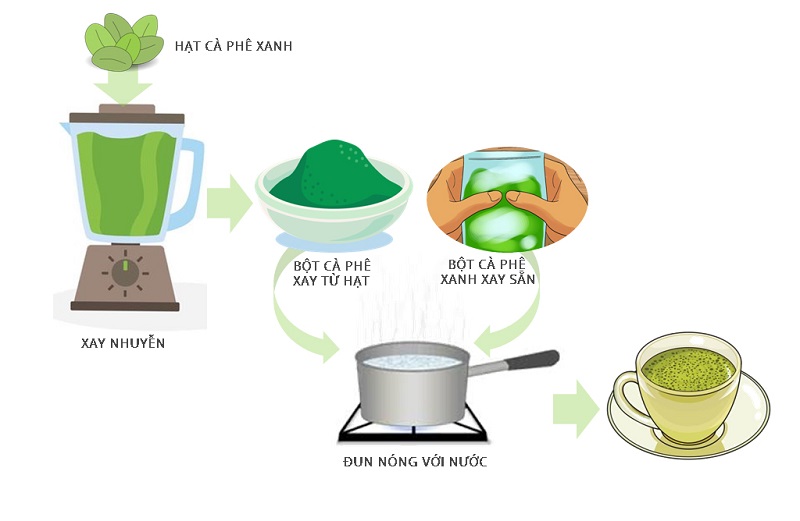 HẠT CÀ PHÊ XANH

XAY NHUYỄN

BỘT CÀ PHÊ XAY TỪ HẠT

BỘT CÀ PHÊ XANH XAY SẴN

ĐUN NÓNG VỚI NƯỚC